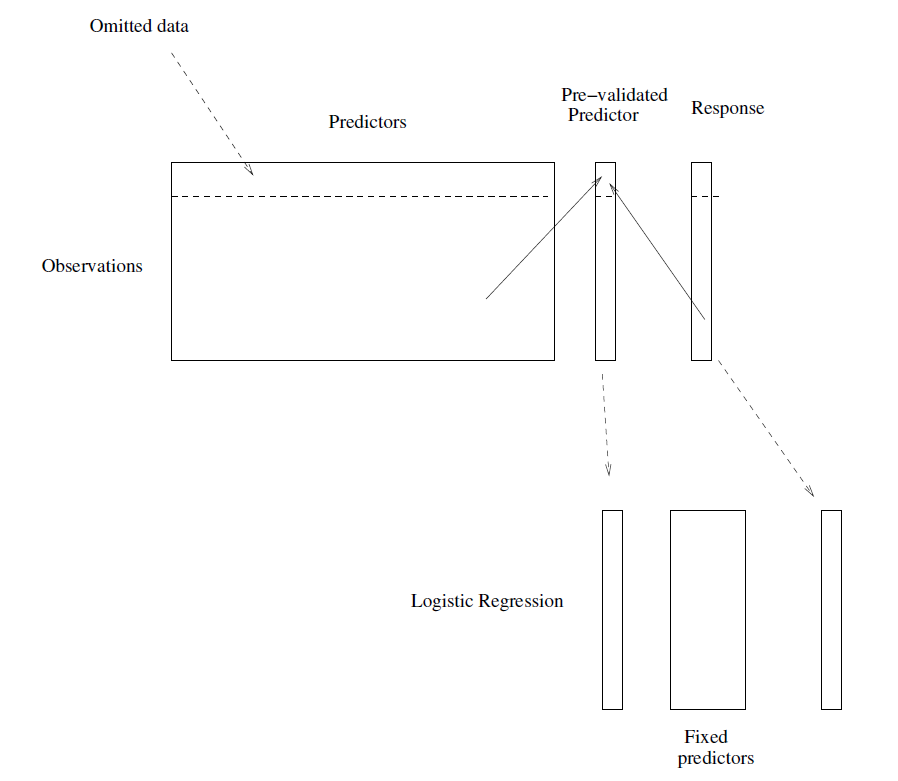 Omitted data

Predictors

Pre−validated Predictor

Response

Observations

Logistic Regression

Fixed predictors